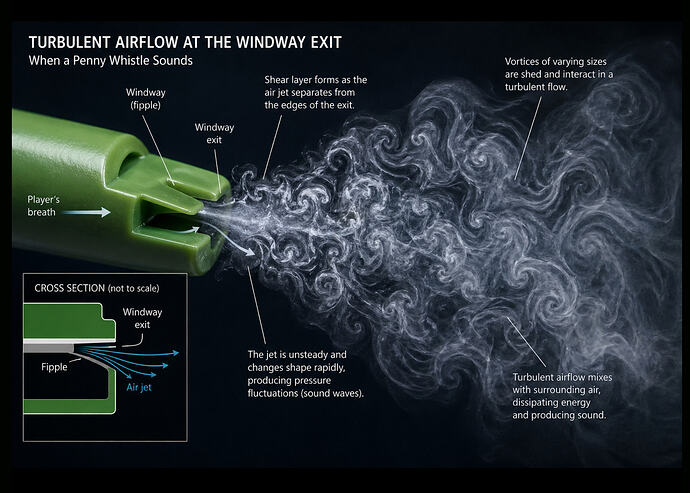 TURBULENT AIRFLOW AT THE WINDWAY EXIT
When a Penny Whistle Sounds

Windway (fipple)

Windway exit

Shear layer forms as the air jet separates from the edges of the exit.

Vortices of varying sizes are shed and interact in a turbulent flow.

Player's breath

CROSS SECTION (not to scale)

Windway exit

Fipple

Air jet

The jet is unsteady and changes shape rapidly, producing pressure fluctuations (sound waves).

Turbulent airflow mixes with surrounding air, dissipating energy and producing sound.